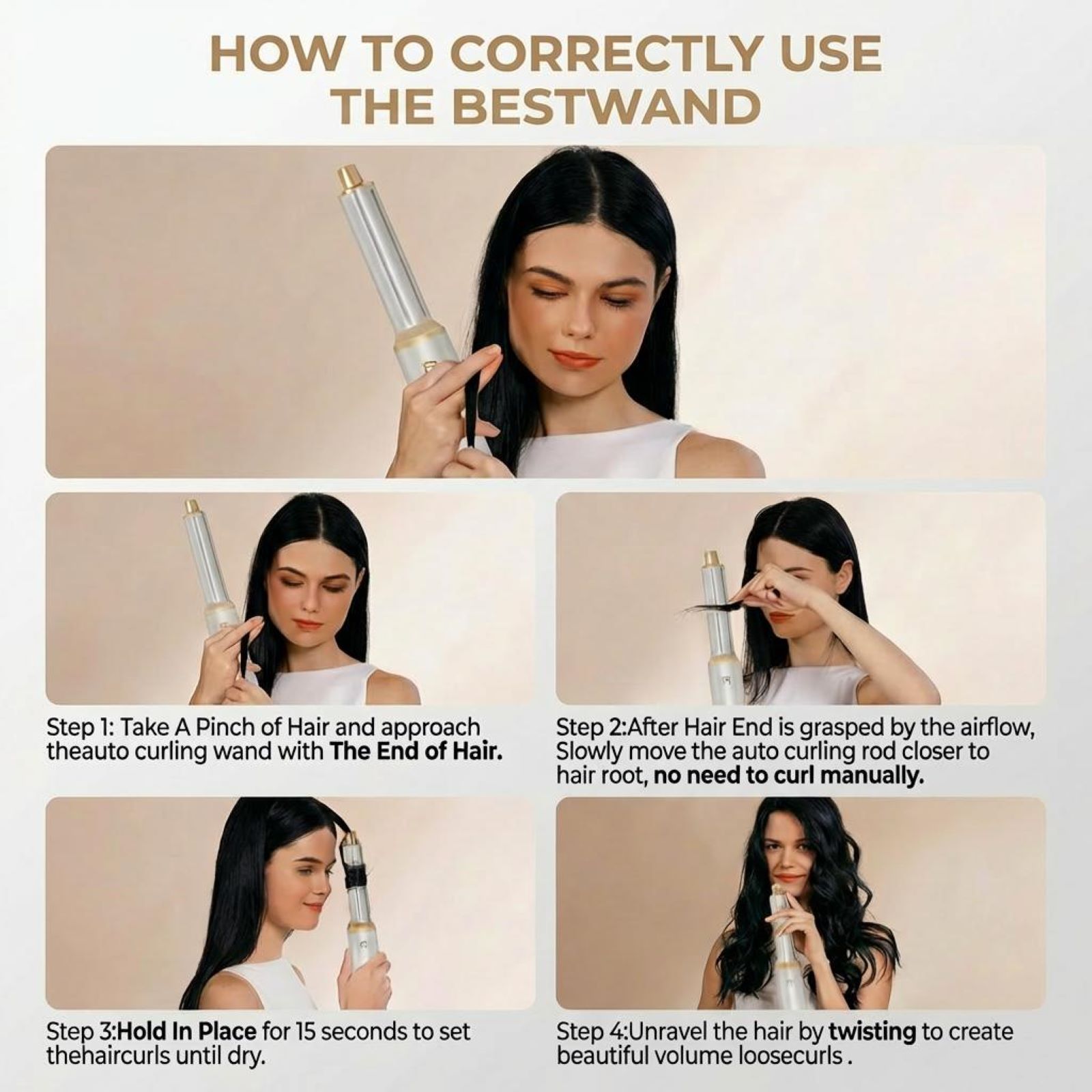 HOW TO CORRECTLY USE THE BESTWAND

Step 1: Take A Pinch of Hair and approach theauto curling wand with The End of Hair.

Step 2:After Hair End is grasped by the airflow, Slowly move the auto curling rod closer to hair root, no need to curl manually.

Step 3:Hold In Place for 15 seconds to set thehaircurls until dry.

Step 4:Unravel the hair by twisting to create beautiful volume loosecurls .